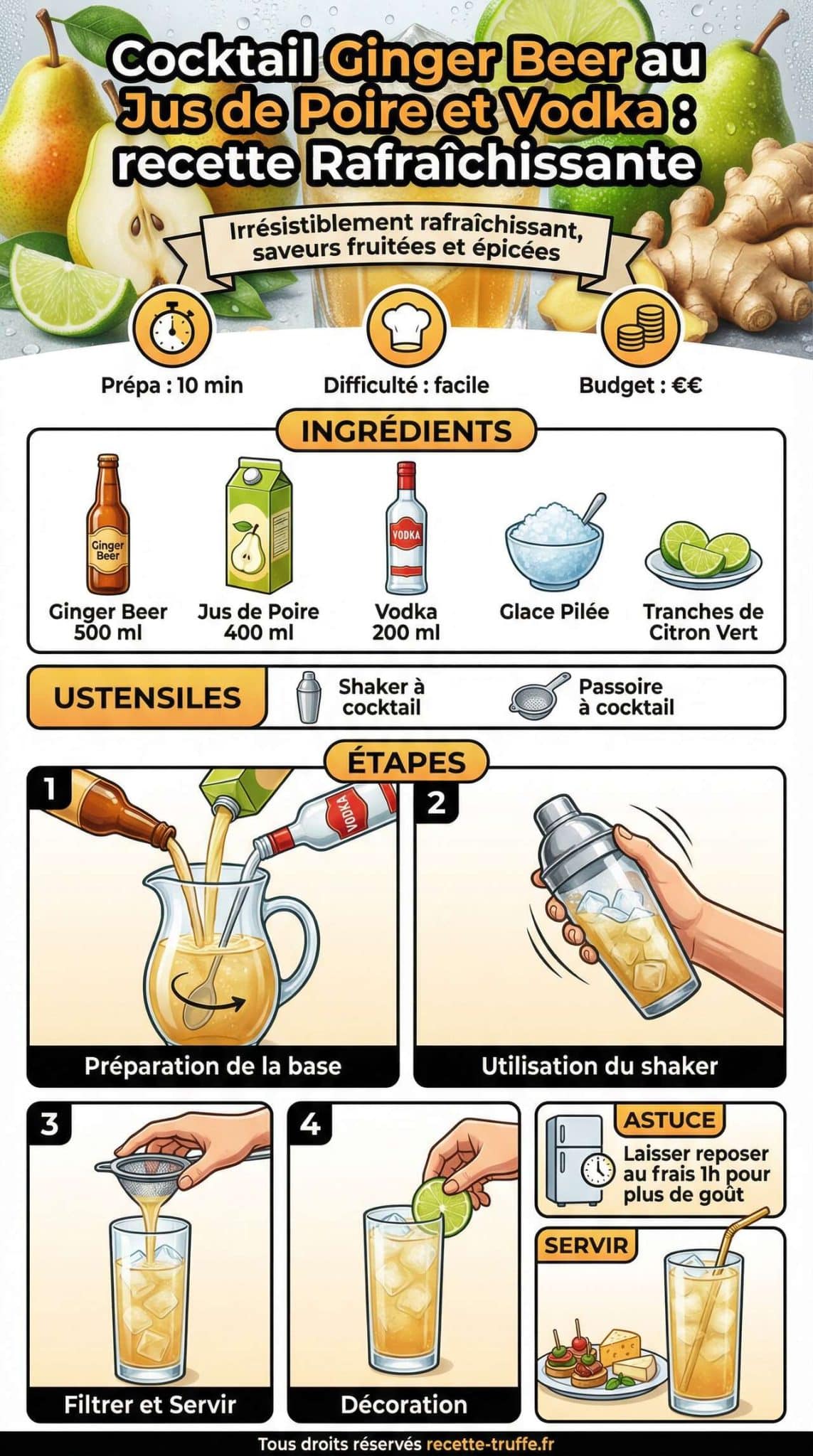 Cocktail Ginger Beer au Jus de Poire et Vodka : recette Rafraîchissante

Irrésistiblement rafraîchissant, saveurs fruitées et épicées

Prépa : 10 min

Difficulté : facile

Budget : €€

INGRÉDIENTS

Ginger Beer

Ginger Beer 500 ml

Jus de Poire 400 ml

VODKA

Vodka 200 ml

Glace Pilée

Tranches de Citron Vert

USTENSILES

Shaker à cocktail

Passoire à cocktail

ÉTAPES

1

VODKA

Préparation de la base

2

Utilisation du shaker

3

Filtrer et Servir

4

Décoration

ASTUCE

Laisser reposer au frais 1h pour plus de goût

SERVIR

Tous droits réservés recette-truffe.fr