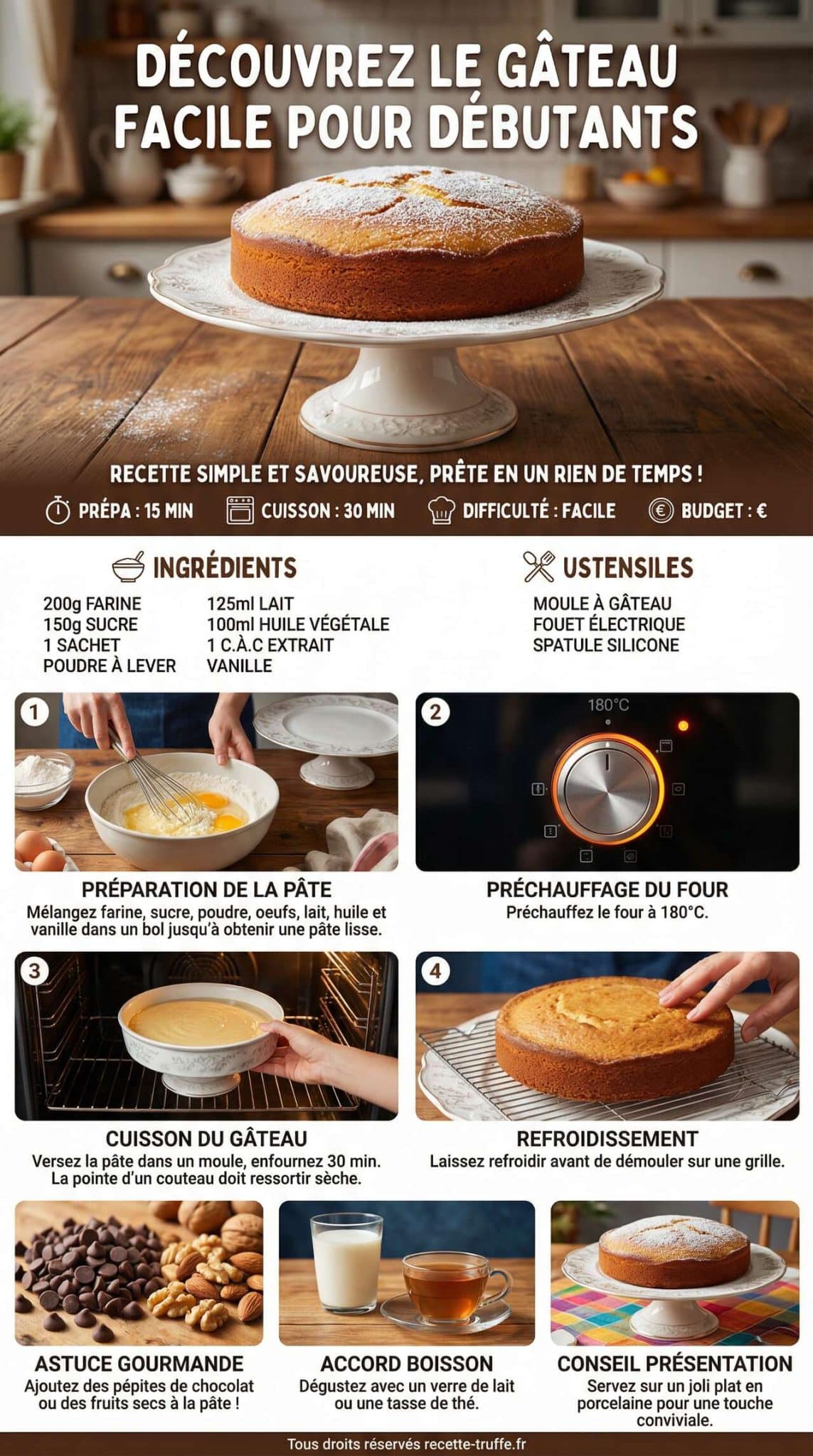 DÉCOUVREZ LE GÂTEAU FACILE POUR DÉBUTANTS

RECETTE SIMPLE ET SAVOUREUSE, PRÊTE EN UN RIEN DE TEMPS !

PRÉPA : 15 MIN CUISSON : 30 MIN DIFFICULTÉ : FACILE BUDGET : €

INGRÉDIENTS

200g FARINE
150g SUCRE
1 SACHET POUDRE À LEVER
125ml LAIT
100ml HUILE VÉGÉTALE
1 C.À.C EXTRAIT VANILLE

USTENSILES

MOULE À GÂTEAU
FOUET ÉLECTRIQUE
SPATULE SILICONE

1

PRÉPARATION DE LA PÂTE
Mélangez farine, sucre, poudre, oeufs, lait, huile et vanille dans un bol jusqu'à obtenir une pâte lisse.

2

180°C

PRÉCHAUFFAGE DU FOUR
Préchauffez le four à 180°C.

3

CUISSON DU GÂTEAU
Versez la pâte dans un moule, enfournez 30 min. La pointe d'un couteau doit ressortir sèche.

4

REFROIDISSEMENT
Laissez refroidir avant de démouler sur une grille.

ASTUCE GOURMANDE
Ajoutez des pépites de chocolat ou des fruits secs à la pâte !

ACCORD BOISSON
Dégustez avec un verre de lait ou une tasse de thé.

CONSEIL PRÉSENTATION
Servez sur un joli plat en porcelaine pour une touche conviviale.

Tous droits réservés recette-truffe.fr